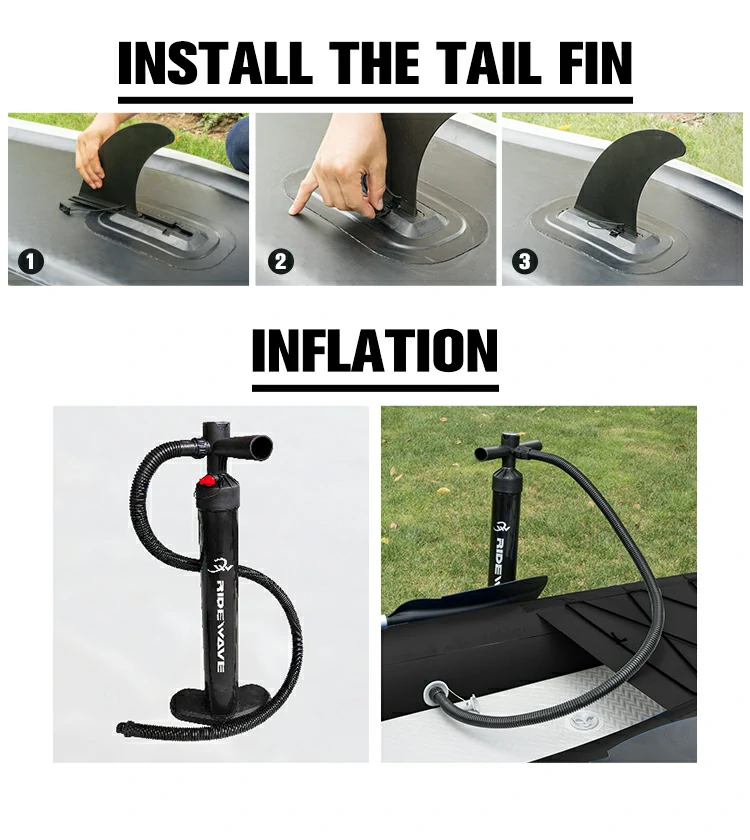 INSTALL THE TAIL FIN

1

2

3

INFLATION

RIDEWAVE

RIDEWAVE